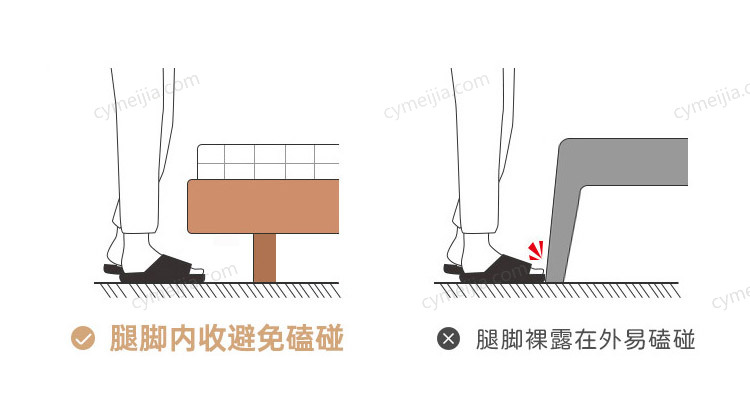 cymeijia.com
cymeijia.com
cymeijia.com
cymeijia.com
cymeijia.com
cyme

腿脚内收避免磕碰

腿脚裸露在外易磕碰